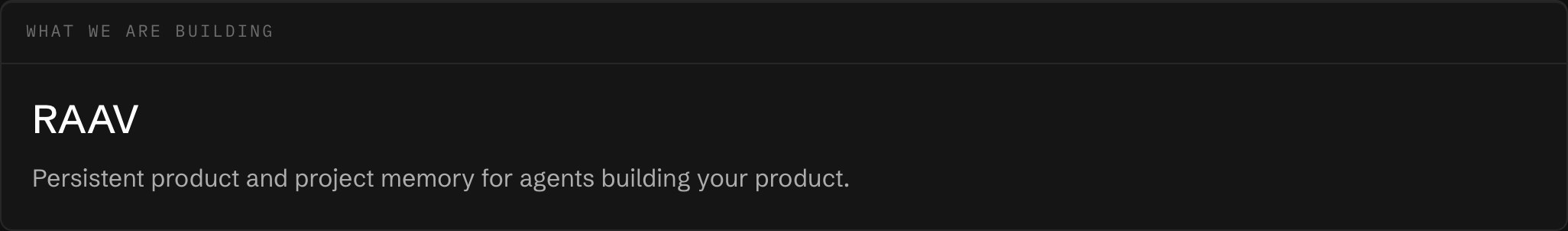 WHAT WE ARE BUILDING

RAAV

Persistent product and project memory for agents building your product.